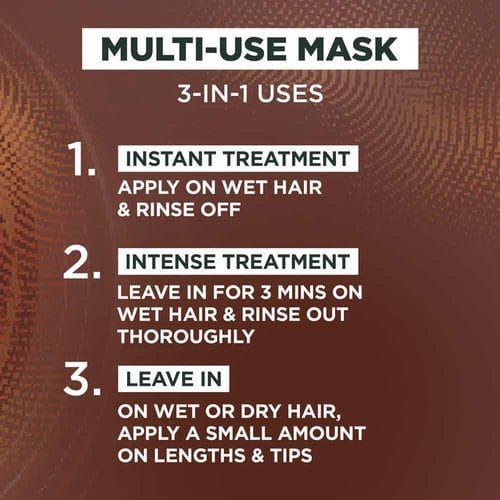 MULTI-USE MASK

3-IN-1 USES

1. INSTANT TREATMENT
APPLY ON WET HAIR & RINSE OFF

2. INTENSE TREATMENT
LEAVE IN FOR 3 MINS ON WET HAIR & RINSE OUT THOROUGHLY

3. LEAVE IN
ON WET OR DRY HAIR, APPLY A SMALL AMOUNT ON LENGTHS & TIPS