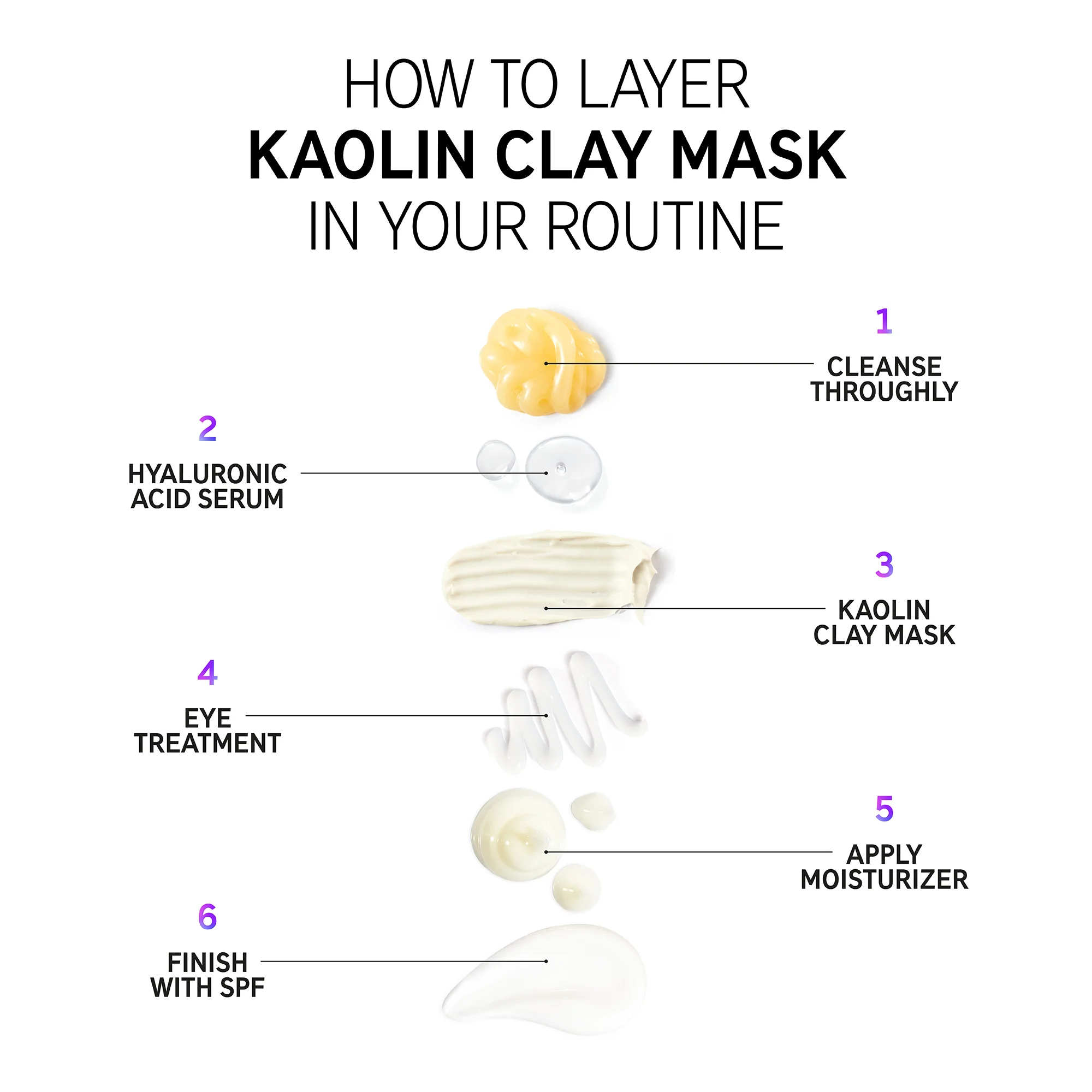 HOW TO LAYER
KAOLIN CLAY MASK
IN YOUR ROUTINE

1
CLEANSE THROUGHLY

2
HYALURONIC ACID SERUM

3
KAOLIN CLAY MASK

4
EYE TREATMENT

5
APPLY MOISTURIZER

6
FINISH WITH SPF